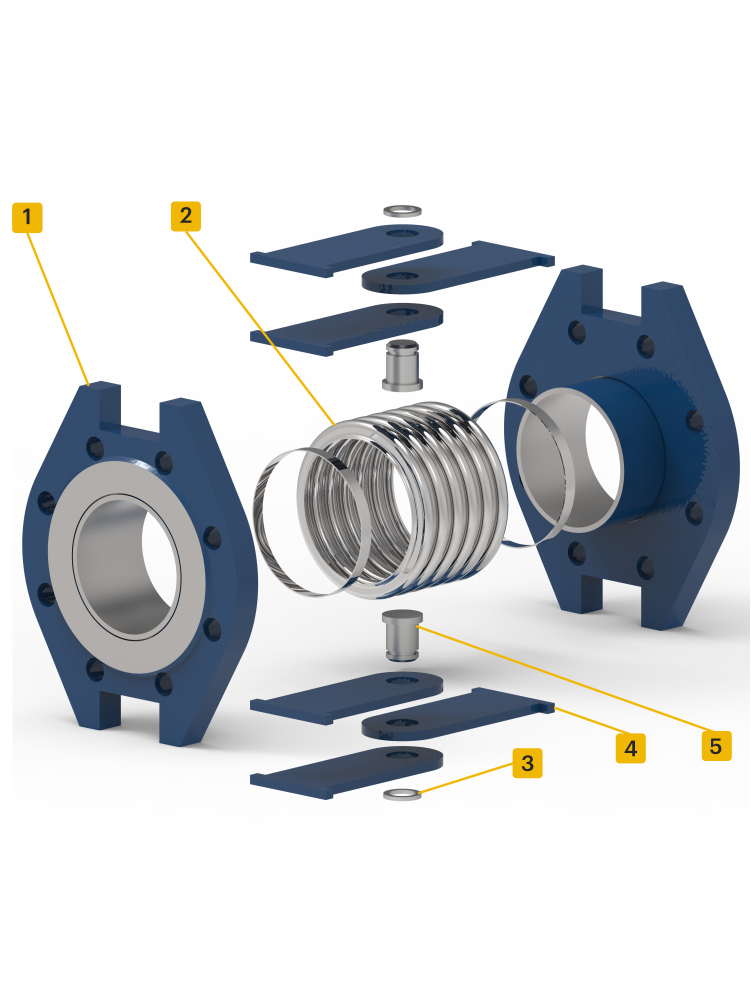 1
2
3
4
5