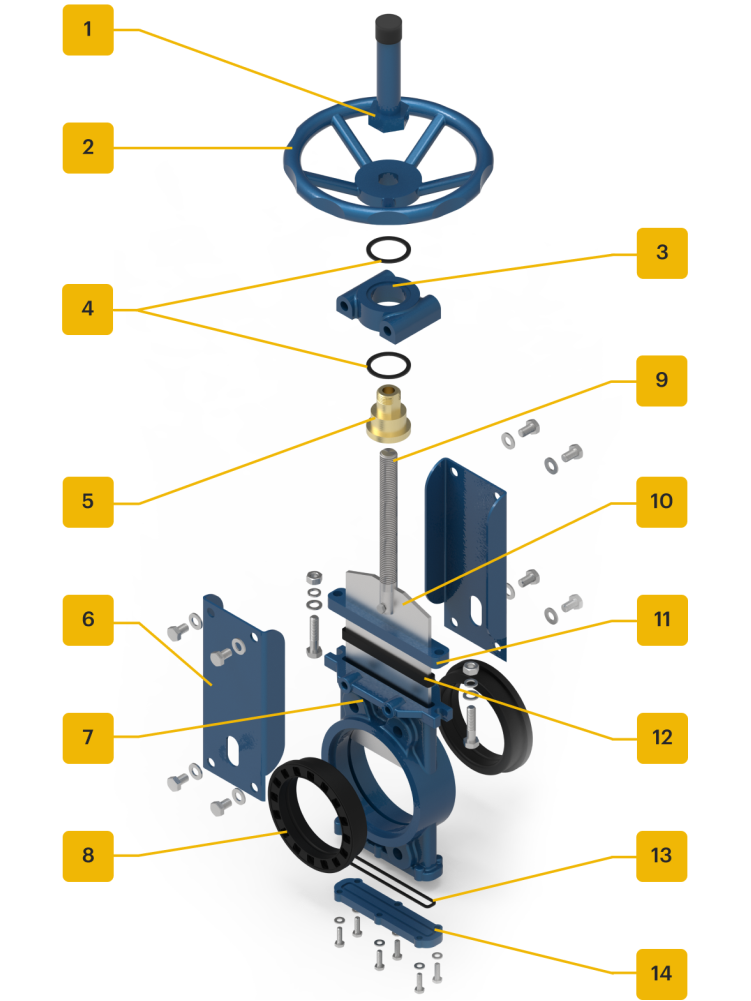 1
2
3
4
9
5
10
6
11
7
12
8
13
14