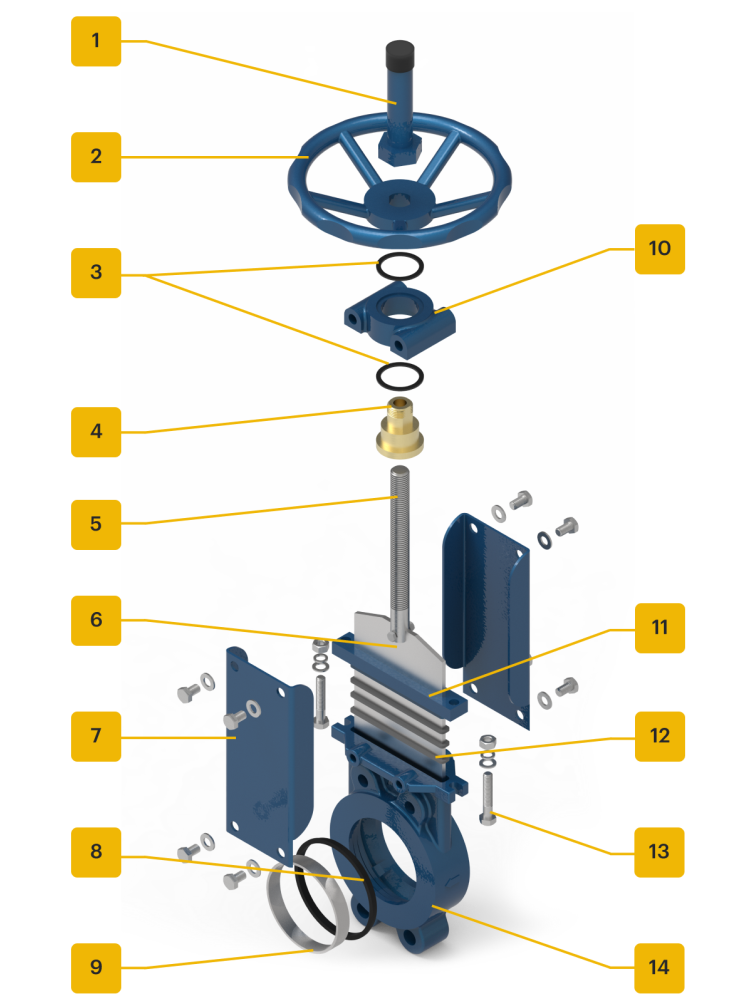 1
2
3
4
5
6
7
8
9
10
11
12
13
14